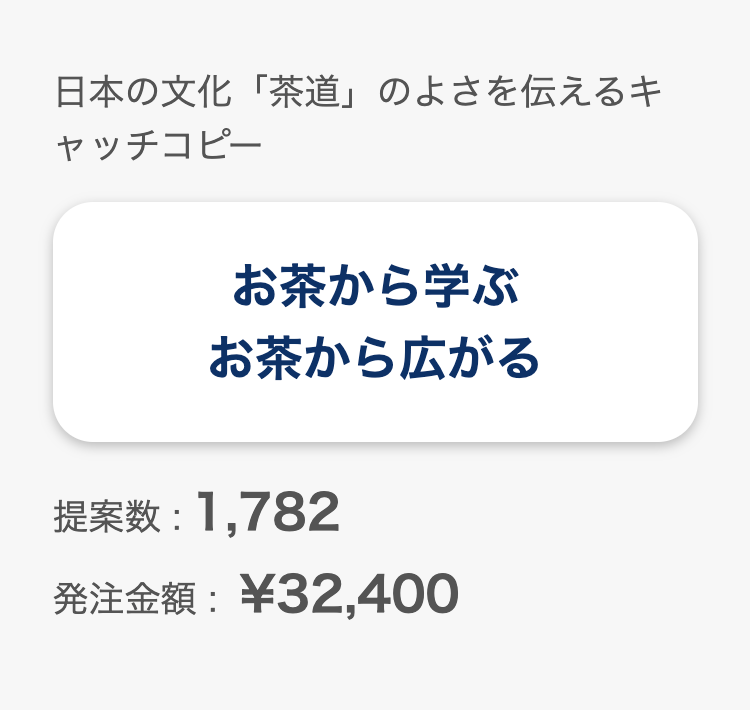 日本の文化「茶道」のよさを伝えるキャッチコピー

お茶から学ぶ
お茶から広がる

提案数 : 1,782

発注金額 : ¥32,400